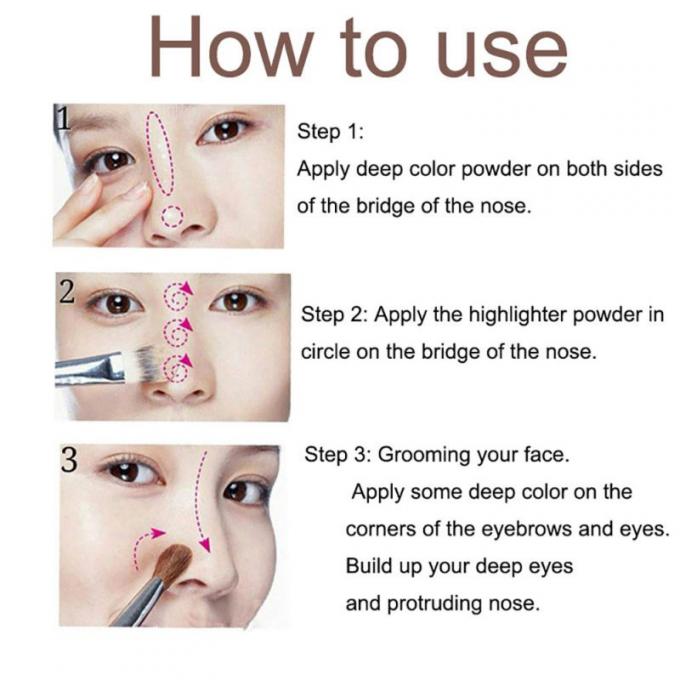 How to use

1

Step 1:
Apply deep color powder on both sides of the bridge of the nose.

2

Step 2: Apply the highlighter powder in circle on the bridge of the nose.

3

Step 3: Grooming your face.
Apply some deep color on the corners of the eyebrows and eyes.
Build up your deep eyes and protruding nose.